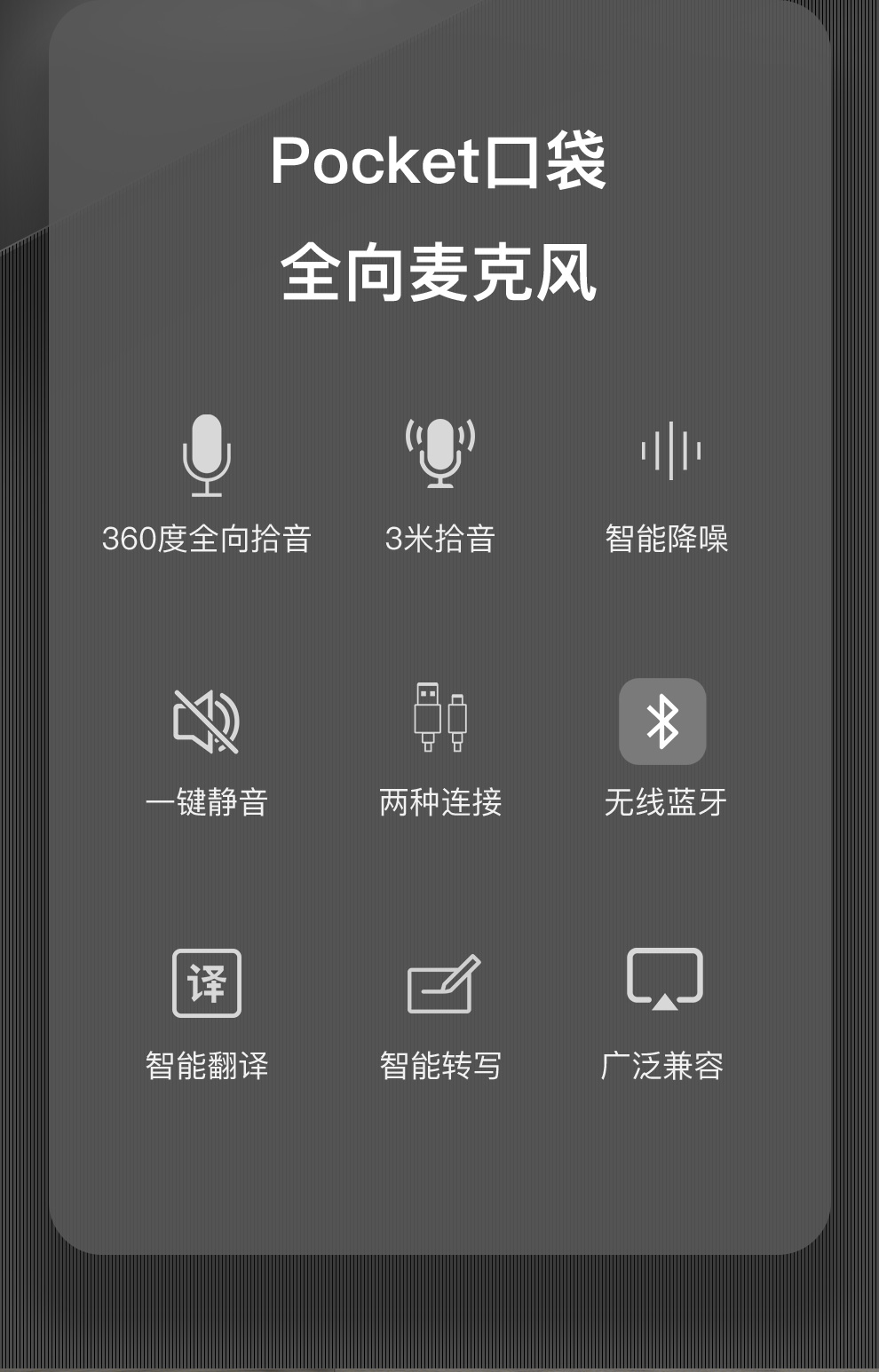 Pocket口袋

全向麦克风

360度全向拾音

3米拾音

智能降噪

一键静音

两种连接

无线蓝牙

译

智能翻译

智能转写

广泛兼容